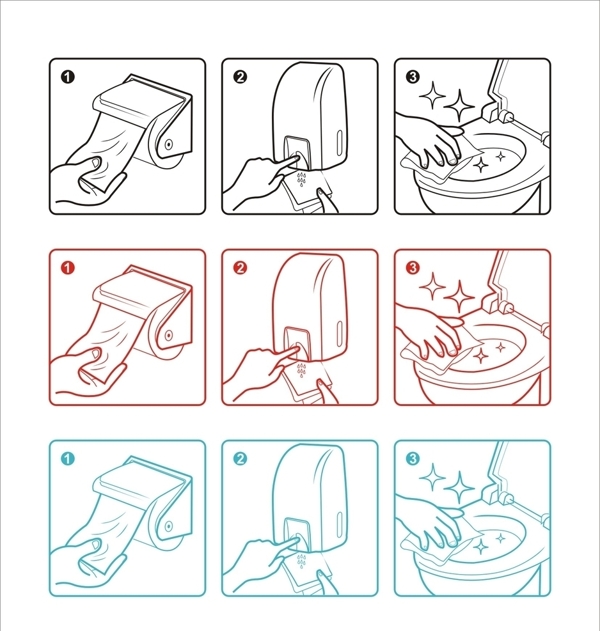 1
2
3
1
2
3
1
2
3