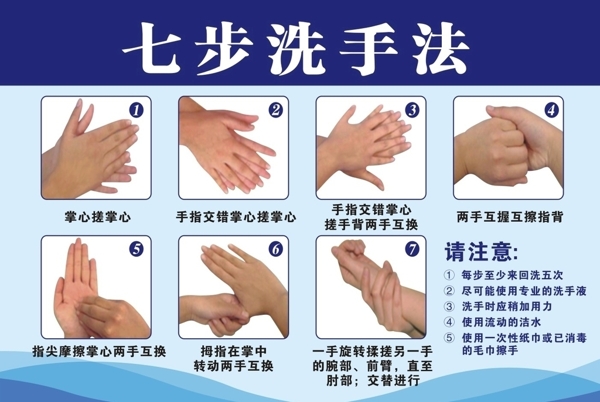 七步洗手法

1
掌心搓掌心

2
手指交错掌心搓掌心

3
手指交错掌心搓手背两手互换

4
两手互握互擦指背

5
指尖摩擦掌心两手互换

6
拇指在掌中转动两手互换

7
一手旋转揉搓另一手的腕部、前臂，直至肘部；交替进行

请注意:
① 每步至少来回洗五次
② 尽可能使用专业的洗手液
③ 洗手时应稍加用力
④ 使用流动的洁水
⑤ 使用一次性纸巾或已消毒的毛巾擦手