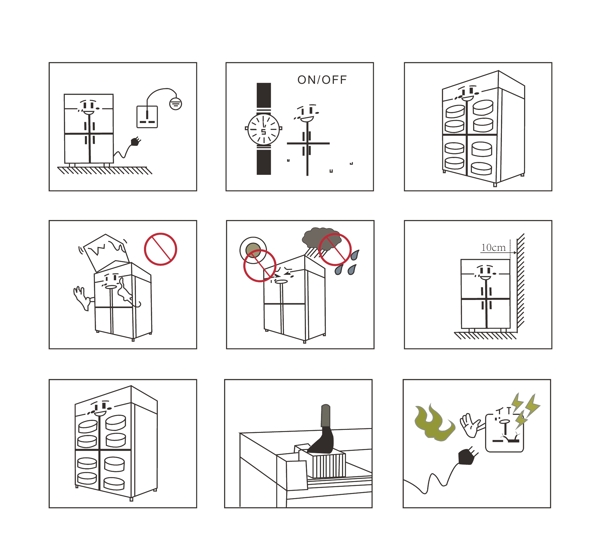 ON/OFF

5

10cm